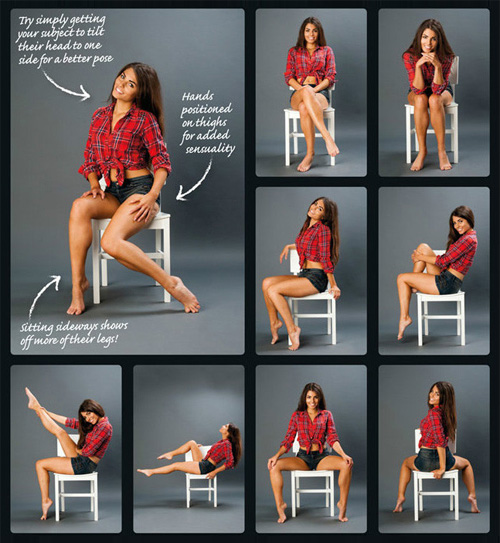 Try simply getting your subject to tilt their head to one side for a better pose

Hands positioned on thighs for added sensuality

Sitting sideways shows off more of their legs!